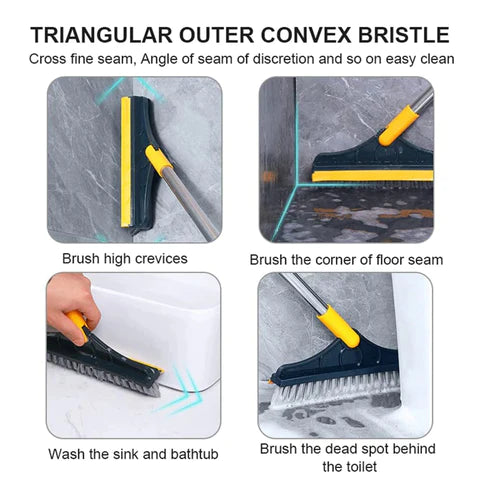 TRIANGULAR OUTER CONVEX BRISTLE

Cross fine seam, Angle of seam of discretion and so on easy clean

Brush high crevices

Brush the corner of floor seam

Wash the sink and bathtub

Brush the dead spot behind the toilet